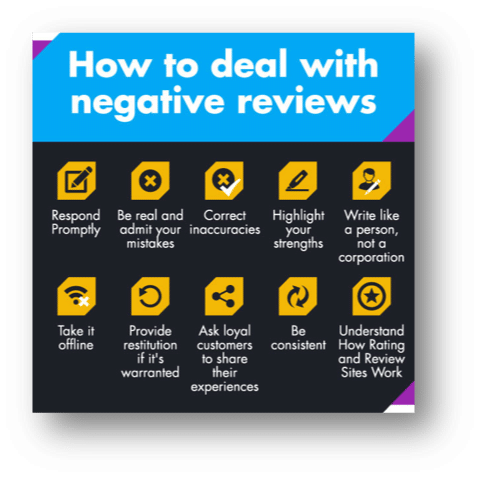 How to deal with negative reviews

Respond Promptly

Be real and admit your mistakes

Correct inaccuracies

Highlight your strengths

Write like a person, not a corporation

Take it offline

Provide restitution if it's warranted

Ask loyal customers to share their experiences

Be consistent

Understand How Rating and Review Sites Work